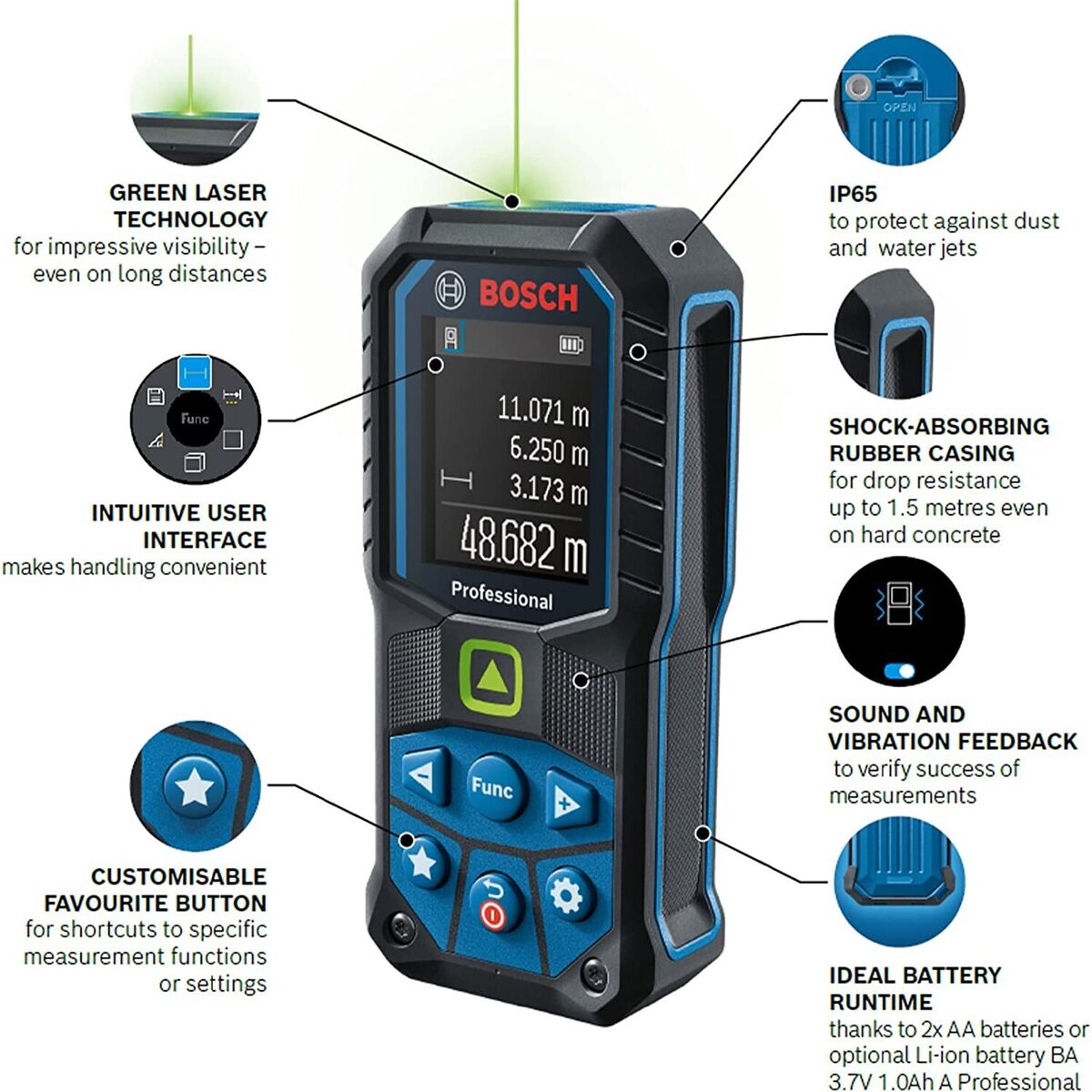 GREEN LASER TECHNOLOGY
for impressive visibility – even on long distances

Func

INTUITIVE USER INTERFACE
makes handling convenient

CUSTOMISABLE FAVOURITE BUTTON
for shortcuts to specific measurement functions or settings

BOSCH

11.071 m
6.250 m
3.173 m
48.682 m

Professional

Func

OPEN

IP65
to protect against dust and water jets

SHOCK-ABSORBING RUBBER CASING
for drop resistance up to 1.5 metres even on hard concrete

SOUND AND VIBRATION FEEDBACK
to verify success of measurements

IDEAL BATTERY RUNTIME
thanks to 2x AA batteries or optional Li-ion battery BA 3.7V 1.0Ah A Professional